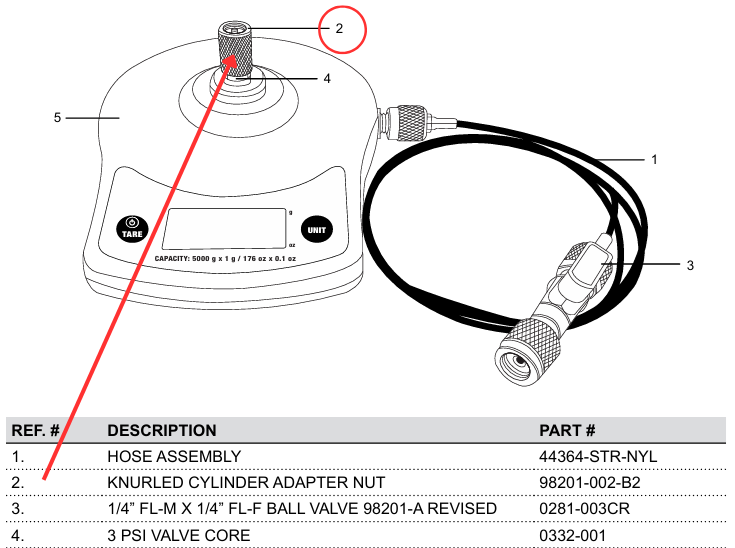 2

4

5

1

3

TARE

g

oz

UNIT

CAPACITY: 5000 g x 1 g / 176 oz x 0.1 oz

| REF. # | DESCRIPTION | PART # |
|---|---|---|
| 1. | HOSE ASSEMBLY | 44364-STR-NYL |
| 2. | KNURLED CYLINDER ADAPTER NUT | 98201-002-B2 |
| 3. | 1/4” FL-M X 1/4” FL-F BALL VALVE 98201-A REVISED | 0281-003CR |
| 4. | 3 PSI VALVE CORE | 0332-001 |