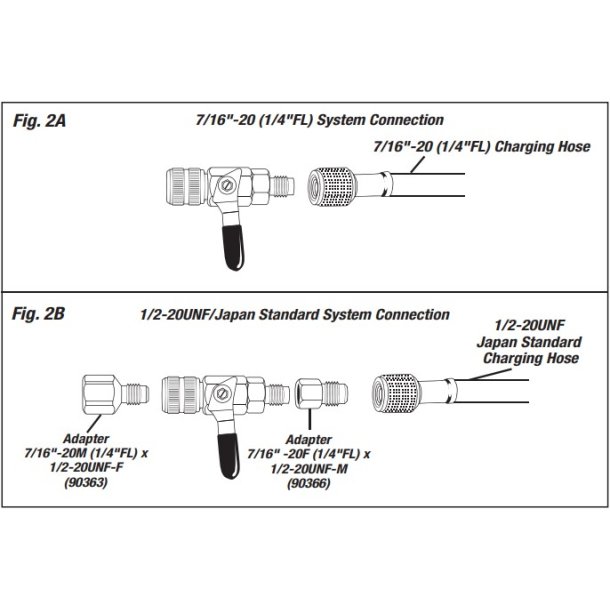 Fig. 2A

7/16"-20 (1/4"FL) System Connection

7/16"-20 (1/4"FL) Charging Hose

Fig. 2B

1/2-20UNF/Japan Standard System Connection

1/2-20UNF
Japan Standard
Charging Hose

Adapter
7/16"-20M (1/4"FL) x
1/2-20UNF-F
(90363)

Adapter
7/16" -20F (1/4"FL) x
1/2-20UNF-M
(90366)