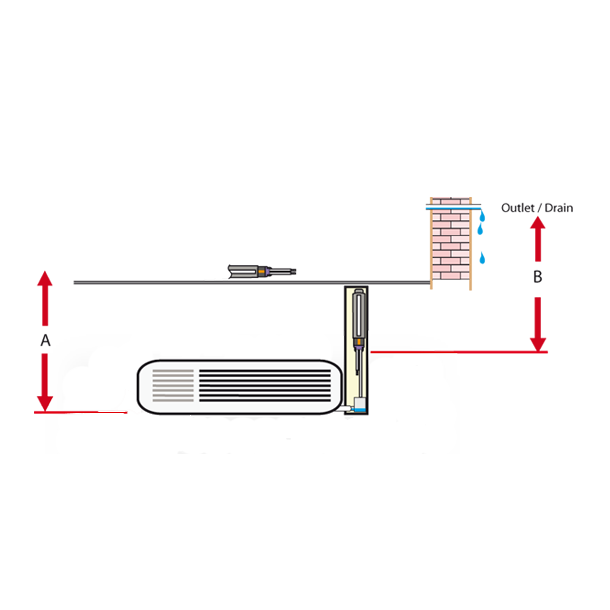 Outlet / Drain

B

A